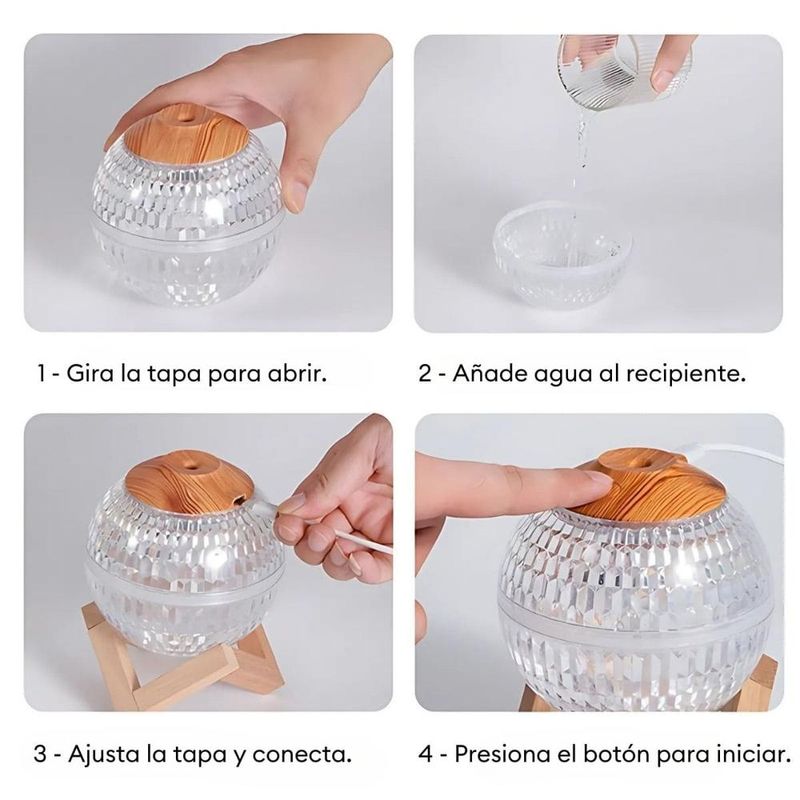 1 - Gira la tapa para abrir.

2 - Añade agua al recipiente.

3 - Ajusta la tapa y conecta.

4 - Presiona el botón para iniciar.