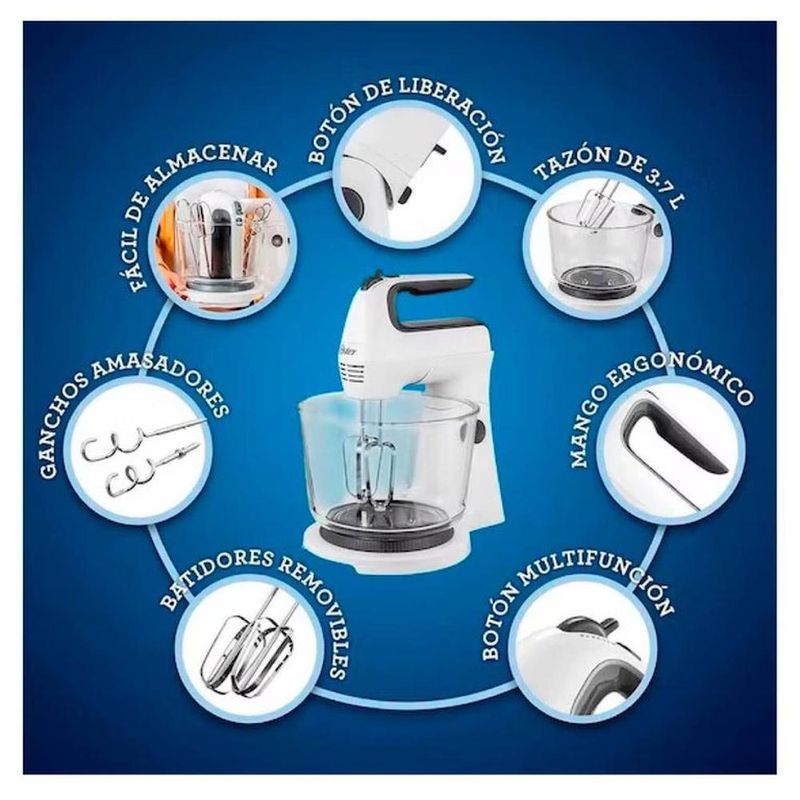 BOTÓN DE LIBERACIÓN

TAZÓN DE 3.7 L

MANGO ERGONÓMICO

BOTÓN MULTIFUNCIÓN

BATIDORES REMOVIBLES

GANCHOS AMASADORES

FÁCIL DE ALMACENAR

Oster