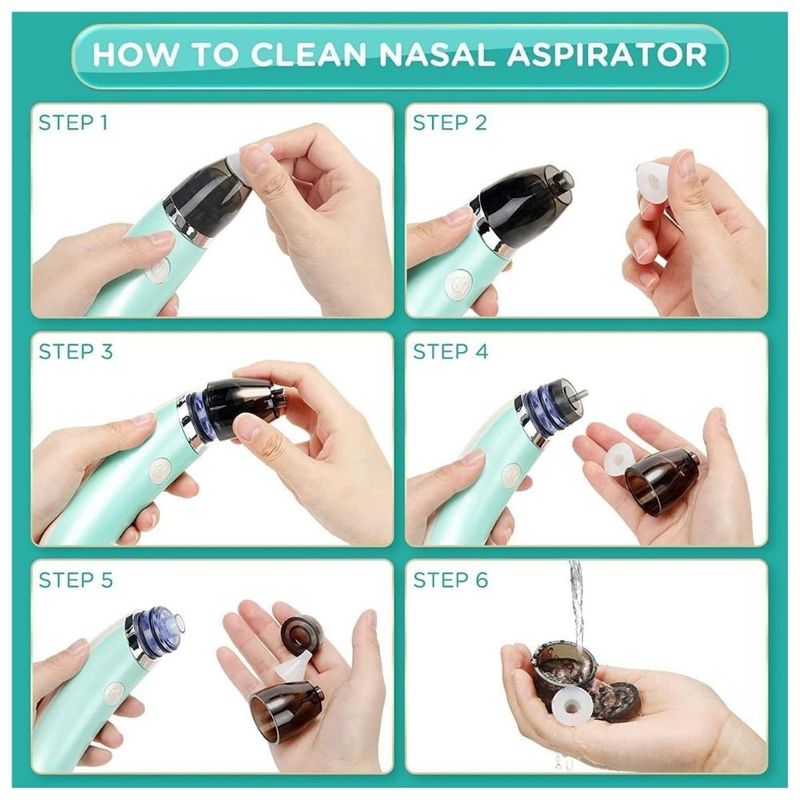 HOW TO CLEAN NASAL ASPIRATOR

STEP 1

STEP 2

STEP 3

STEP 4

STEP 5

STEP 6