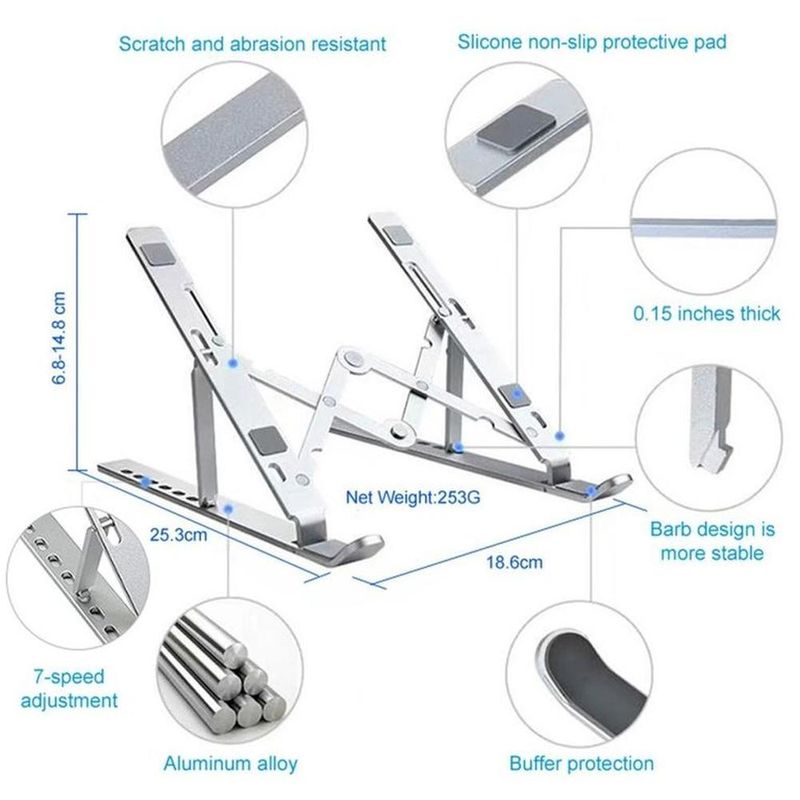 Scratch and abrasion resistant

Slicone non-slip protective pad

6.8-14.8 cm

0.15 inches thick

Net Weight:253G

25.3cm

18.6cm

Barb design is more stable

7-speed adjustment

Aluminum alloy

Buffer protection