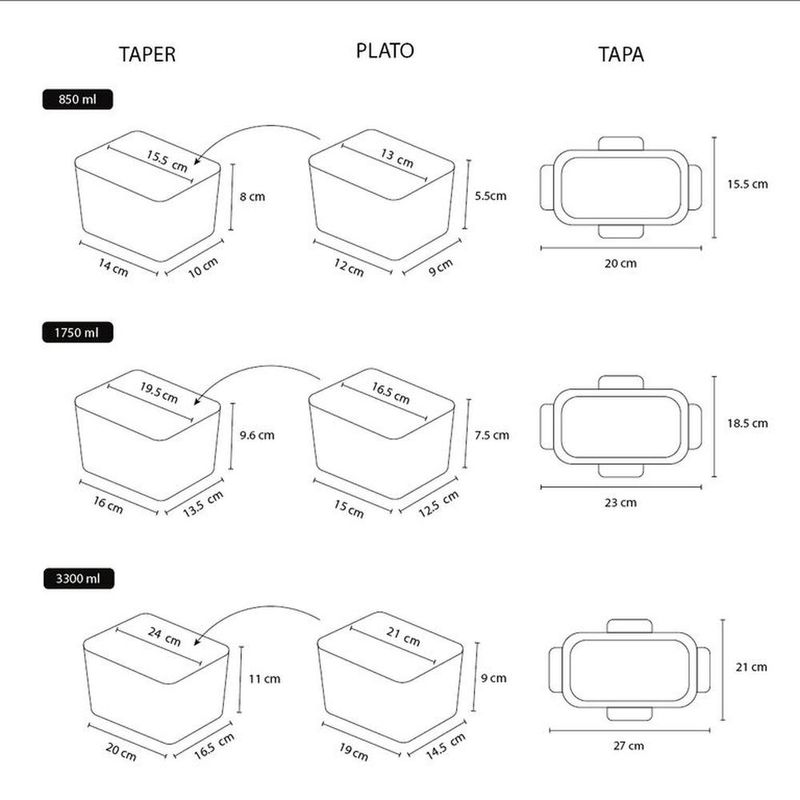 TAPER

PLATO

TAPA

850 ml

15.5 cm

8 cm

14 cm

10 cm

13 cm

5.5cm

12 cm

9 cm

15.5 cm

20 cm

1750 ml

19.5 cm

9.6 cm

16 cm

13.5 cm

16.5 cm

7.5 cm

15 cm

12.5 cm

18.5 cm

23 cm

3300 ml

24 cm

11 cm

20 cm

16.5 cm

21 cm

9 cm

19 cm

14.5 cm

21 cm

27 cm