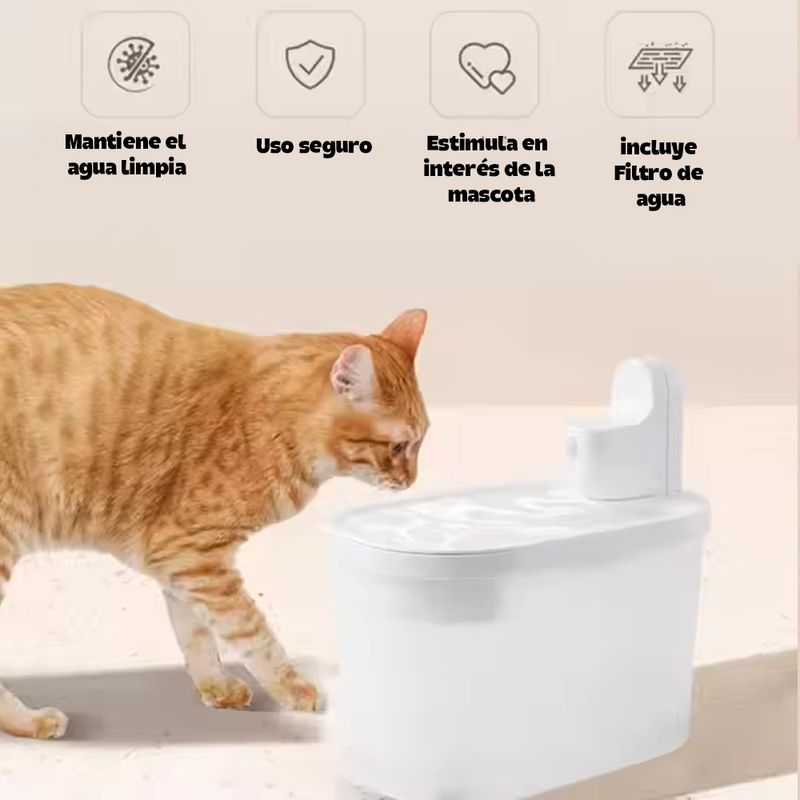 Mantiene el agua limpia

Uso seguro

Estimula en interés de la mascota

incluye Filtro de agua