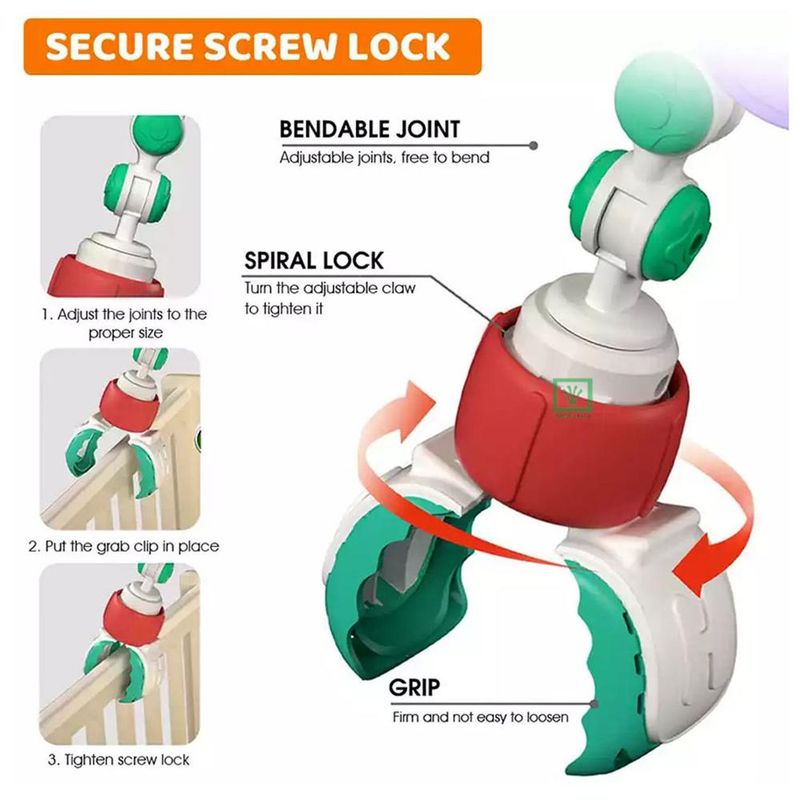 SECURE SCREW LOCK

1. Adjust the joints to the proper size

2. Put the grab clip in place

3. Tighten screw lock

BENDABLE JOINT
Adjustable joints, free to bend

SPIRAL LOCK
Turn the adjustable claw to tighten it

GRIP
Firm and not easy to loosen