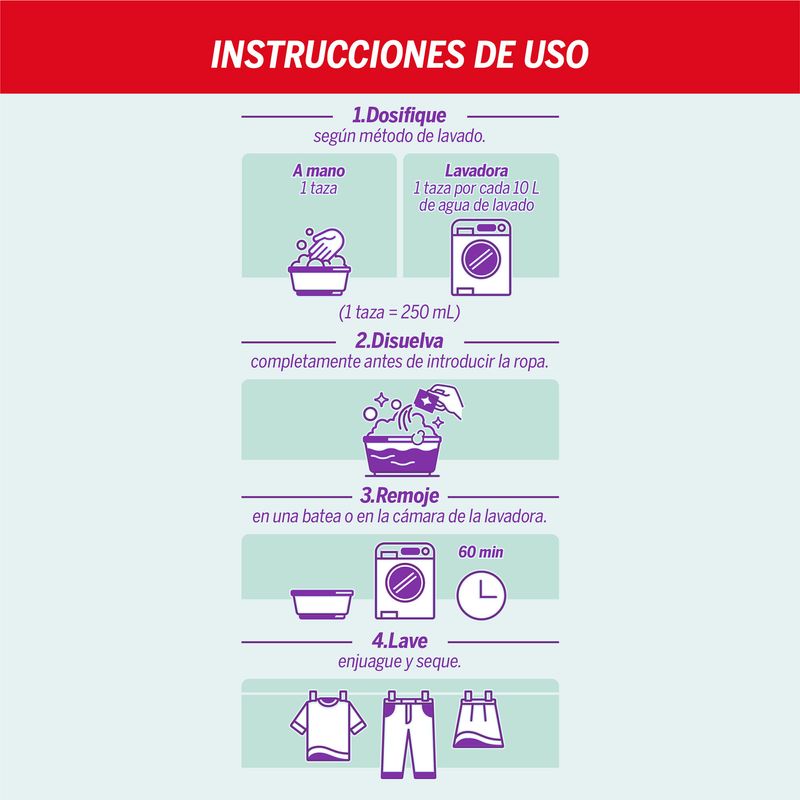 INSTRUCCIONES DE USO

1.Dosifique
según método de lavado.

A mano
1 taza

Lavadora
1 taza por cada 10 L de agua de lavado

(1 taza = 250 mL)

2.Disuelva
completamente antes de introducir la ropa.

3.Remoje
en una batea o en la cámara de la lavadora.

60 min

4.Lave
enjuague y seque.