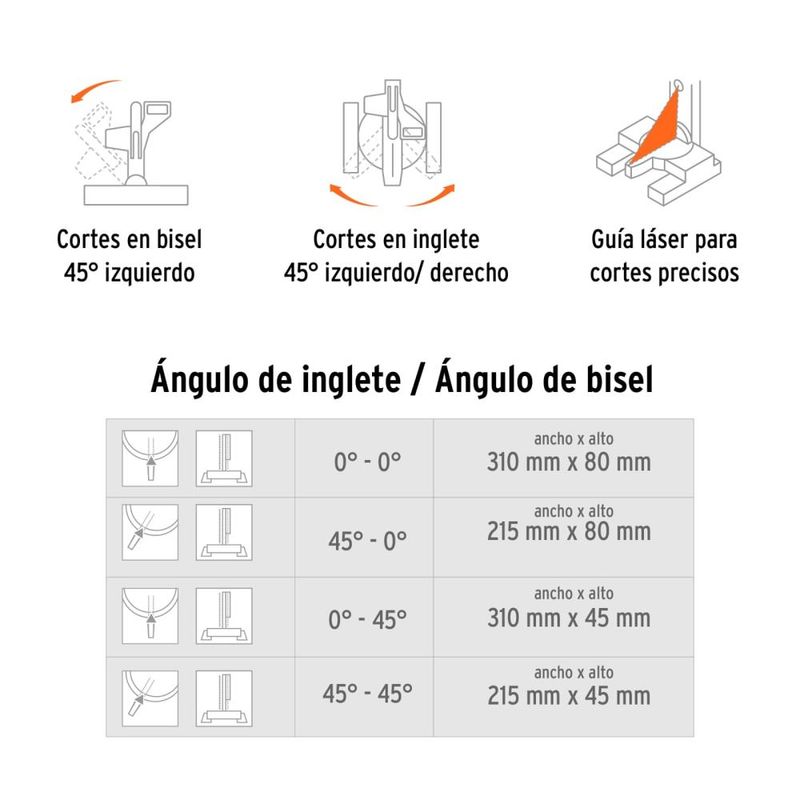 Cortes en bisel
45° izquierdo

Cortes en inglete
45° izquierdo/ derecho

Guía láser para
cortes precisos

Ángulo de inglete / Ángulo de bisel

| | | |
|---|---|---|
| | 0° - 0° | ancho x alto 310 mm x 80 mm |
| | 45° - 0° | ancho x alto 215 mm x 80 mm |
| | 0° - 45° | ancho x alto 310 mm x 45 mm |
| | 45° - 45° | ancho x alto 215 mm x 45 mm |