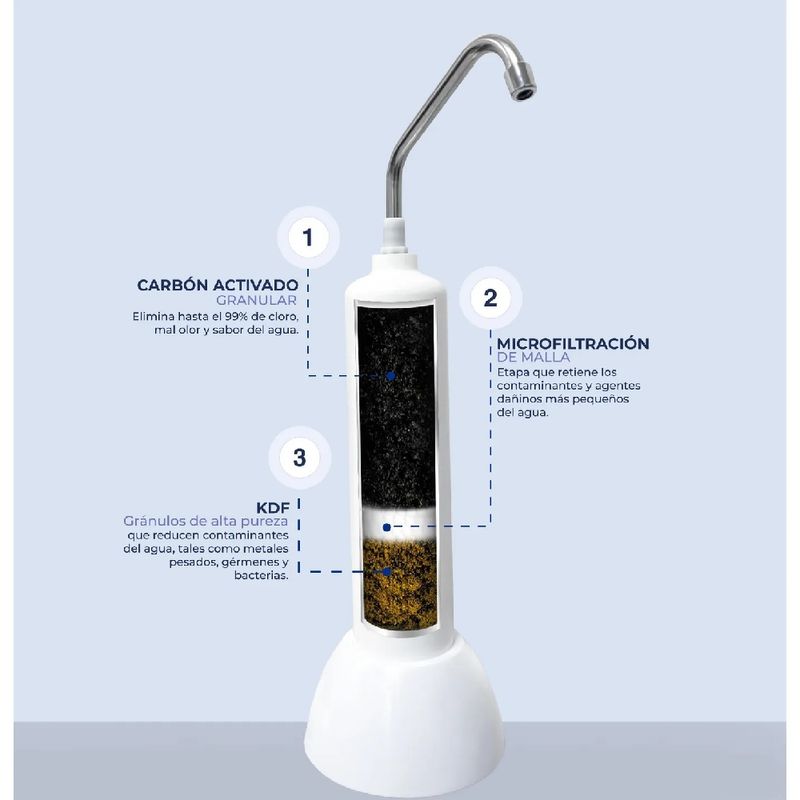 1

CARBÓN ACTIVADO
GRANULAR
Elimina hasta el 99% de cloro, mal olor y sabor del agua.

2

MICROFILTRACIÓN
DE MALLA
Etapa que retiene los contaminantes y agentes dañinos más pequeños del agua.

3

KDF
Gránulos de alta pureza
que reducen contaminantes del agua, tales como metales pesados, gérmenes y bacterias.