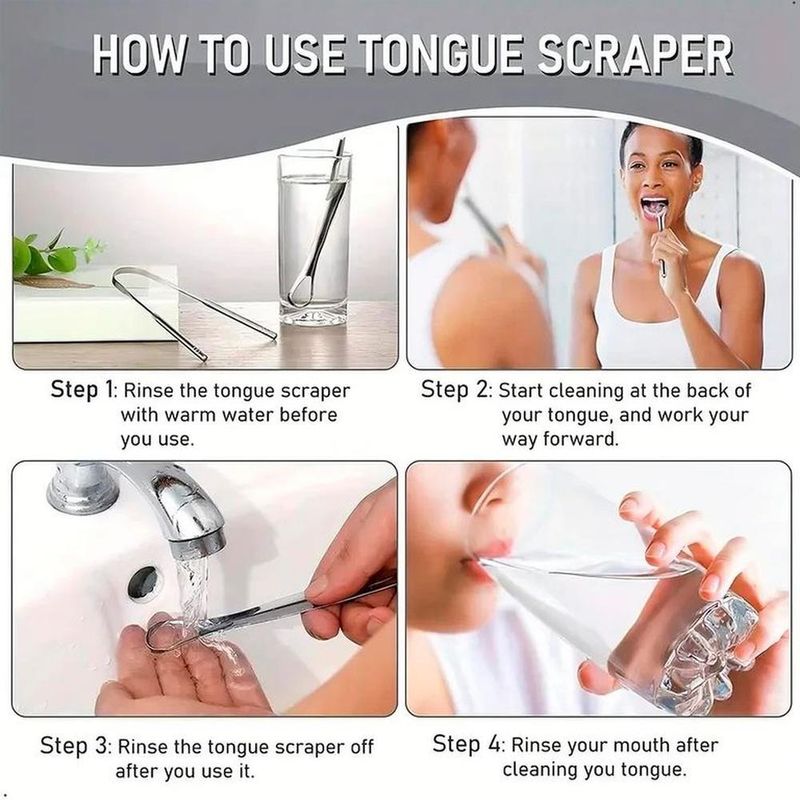 HOW TO USE TONGUE SCRAPER

Step 1: Rinse the tongue scraper with warm water before you use.

Step 2: Start cleaning at the back of your tongue, and work your way forward.

Step 3: Rinse the tongue scraper off after you use it.

Step 4: Rinse your mouth after cleaning you tongue.