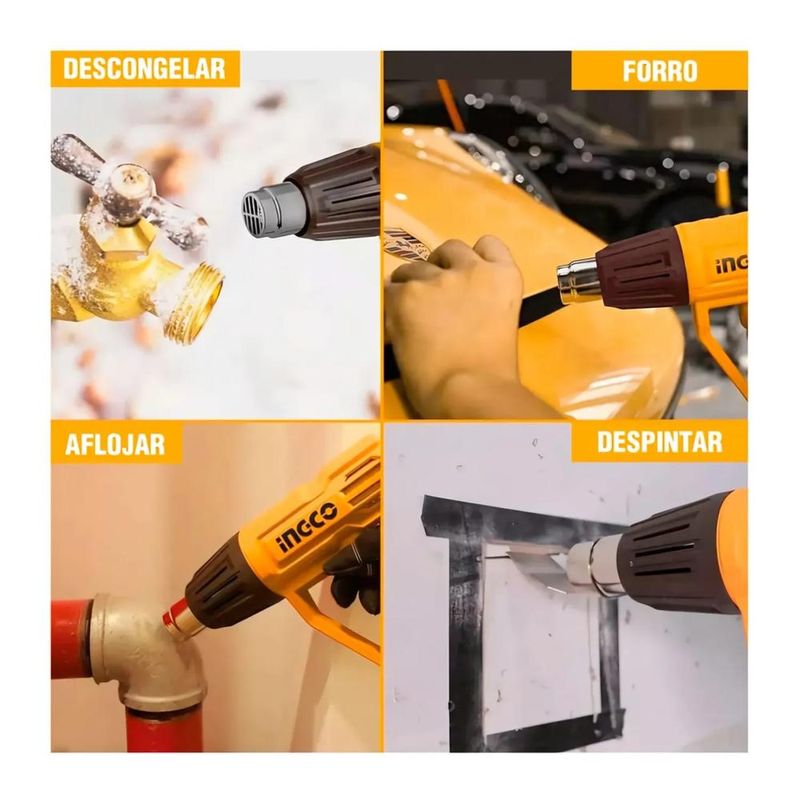 DESCONGELAR

FORRO

INGCO

AFLOJAR

INGCO

DESPINTAR