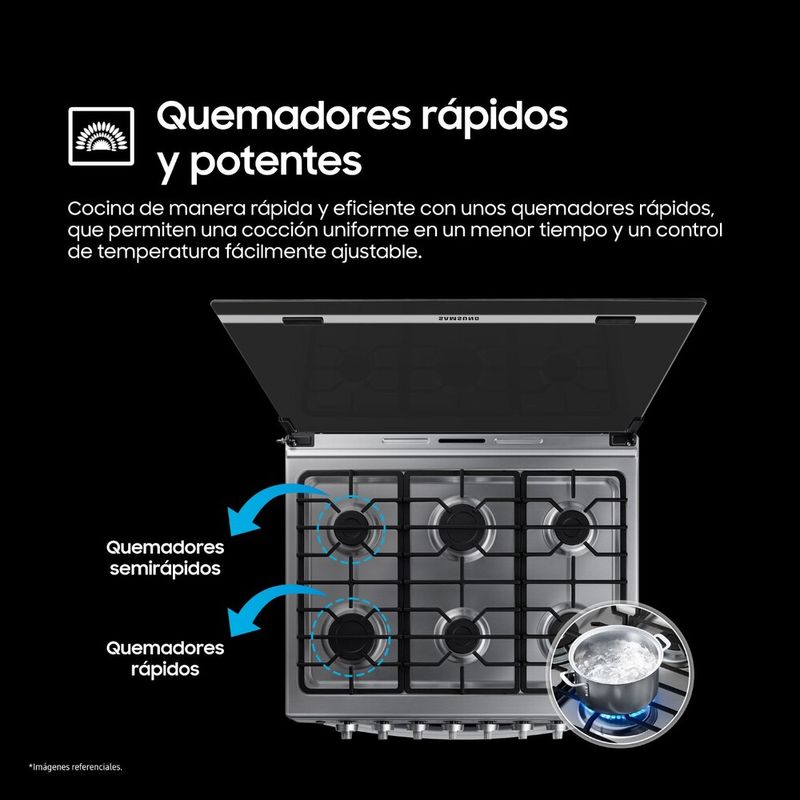 Quemadores rápidos y potentes

Cocina de manera rápida y eficiente con unos quemadores rápidos, que permiten una cocción uniforme en un menor tiempo y un control de temperatura fácilmente ajustable.

SAMSUNG

Quemadores semirápidos

Quemadores rápidos

*Imágenes referenciales.