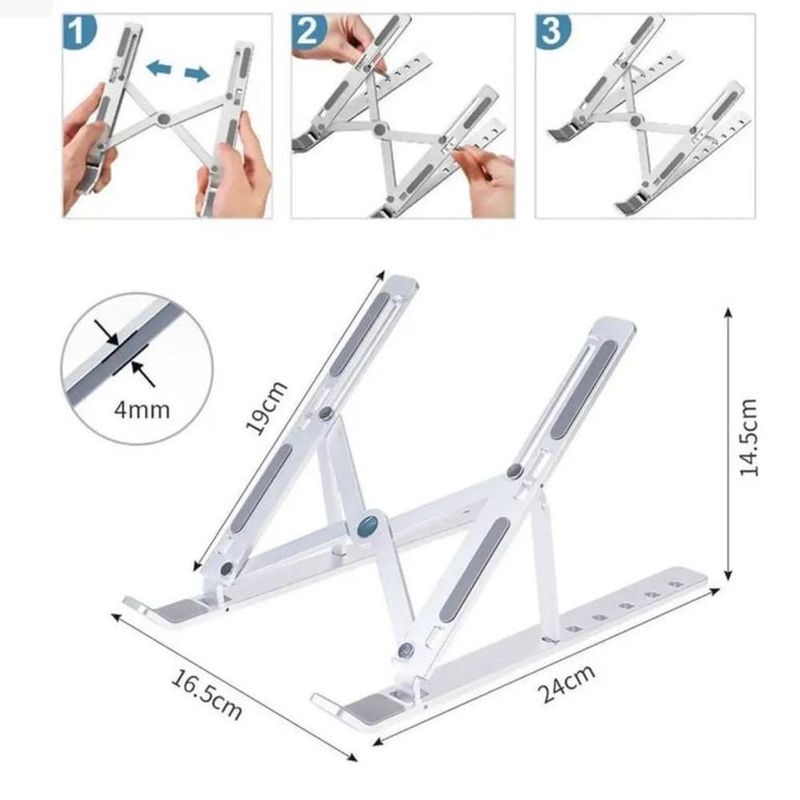 1
2
3
4mm
19cm
14.5cm
16.5cm
24cm