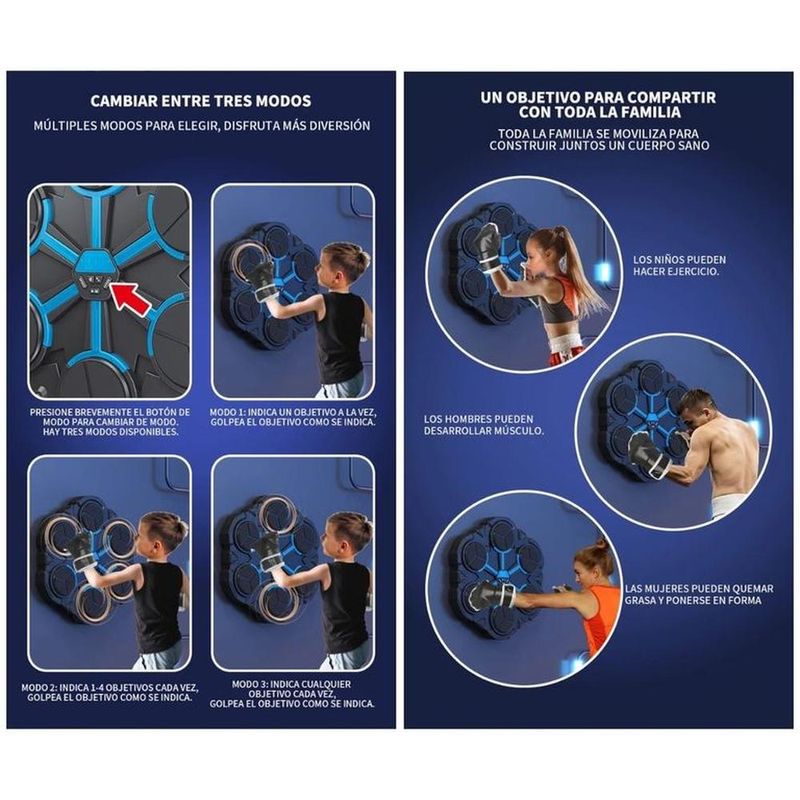 CAMBIAR ENTRE TRES MODOS

MÚLTIPLES MODOS PARA ELEGIR, DISFRUTA MÁS DIVERSIÓN

PRESIONE BREVEMENTE EL BOTÓN DE MODO PARA CAMBIAR DE MODO. HAY TRES MODOS DISPONIBLES.

MODO 1: INDICA UN OBJETIVO A LA VEZ, GOLPEA EL OBJETIVO COMO SE INDICA.

MODO 2: INDICA 1-4 OBJETIVOS CADA VEZ, GOLPEA EL OBJETIVO COMO SE INDICA.

MODO 3: INDICA CUALQUIER OBJETIVO CADA VEZ, GOLPEA EL OBJETIVO COMO SE INDICA.

UN OBJETIVO PARA COMPARTIR CON TODA LA FAMILIA

TODA LA FAMILIA SE MOVILIZA PARA CONSTRUIR JUNTOS UN CUERPO SANO

LOS NIÑOS PUEDEN HACER EJERCICIO.

LOS HOMBRES PUEDEN DESARROLLAR MÚSCULO.

LAS MUJERES PUEDEN QUEMAR GRASA Y PONERSE EN FORMA