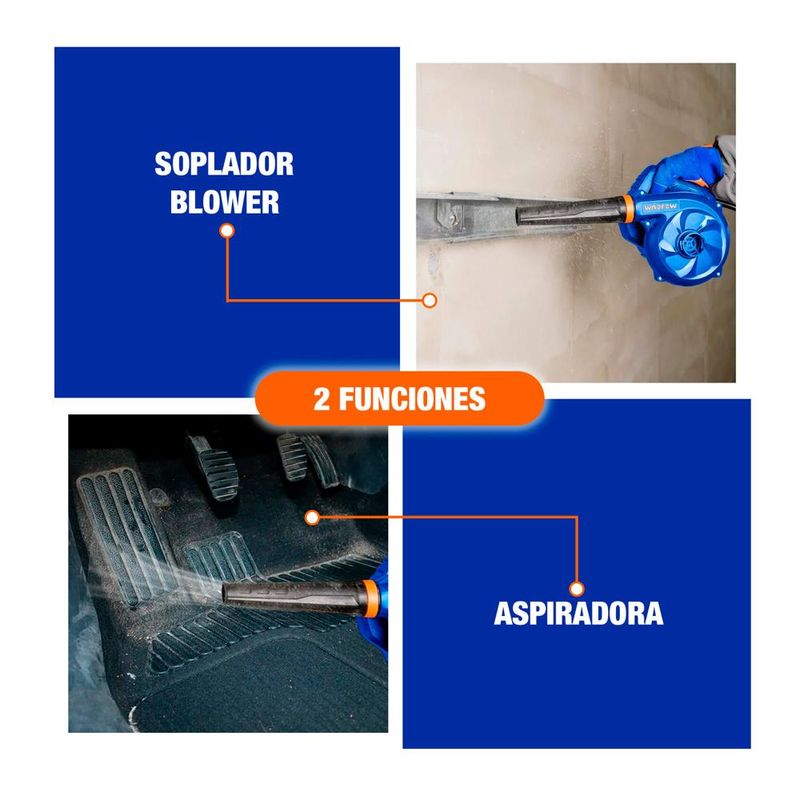 SOPLADOR
BLOWER

WADFOW

2 FUNCIONES

ASPIRADORA