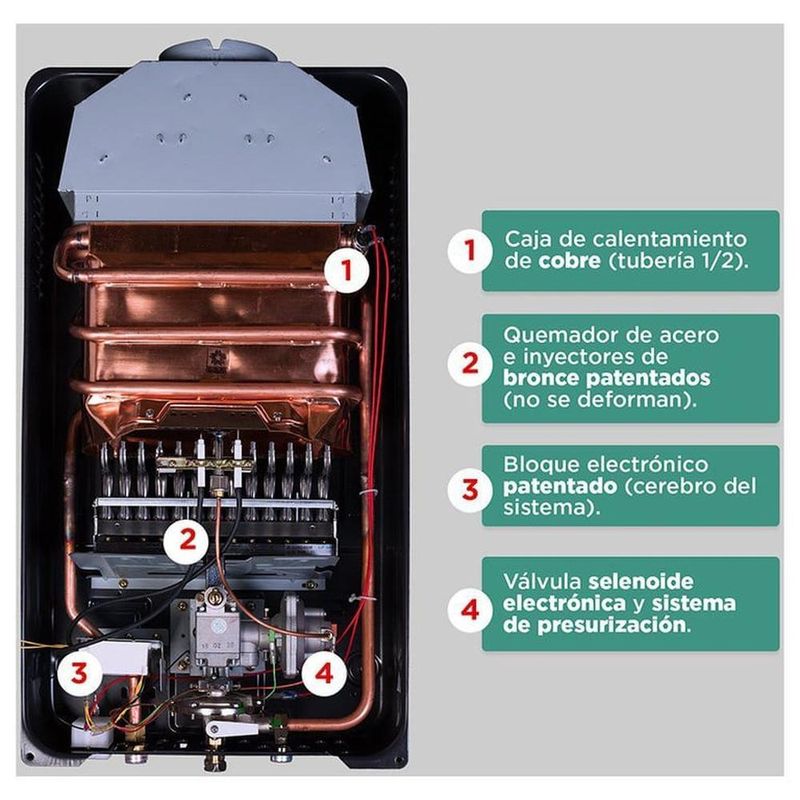 1

2

3

4

1 Caja de calentamiento de cobre (tubería 1/2).

2 Quemador de acero e inyectores de bronce patentados (no se deforman).

3 Bloque electrónico patentado (cerebro del sistema).

4 Válvula selenoide electrónica y sistema de presurización.