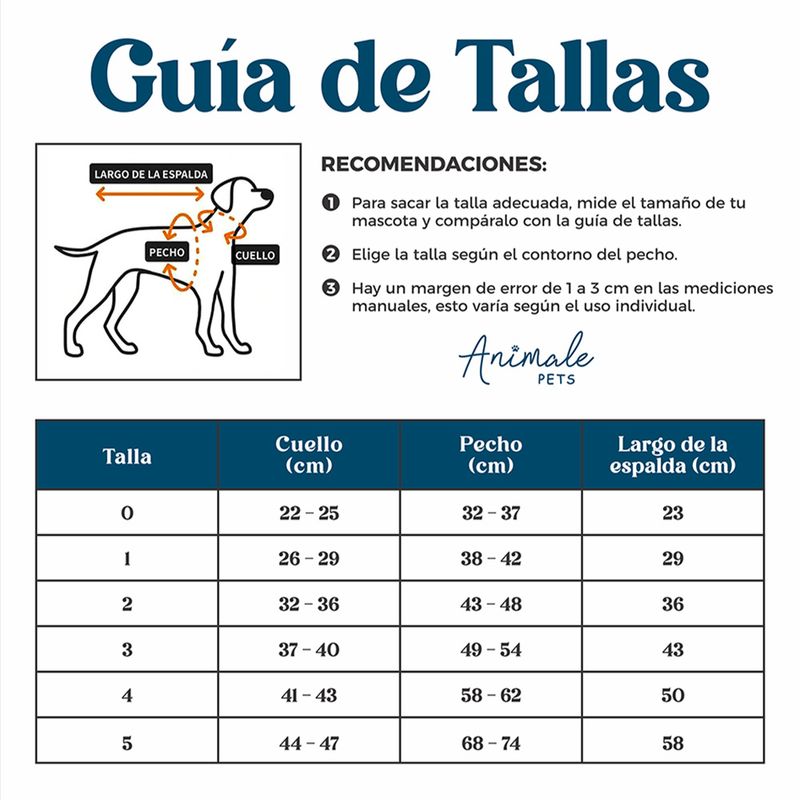 Guía de Tallas

LARGO DE LA ESPALDA
PECHO
CUELLO

RECOMENDACIONES:

1 Para sacar la talla adecuada, mide el tamaño de tu mascota y compáralo con la guía de tallas.

2 Elige la talla según el contorno del pecho.

3 Hay un margen de error de 1 a 3 cm en las mediciones manuales, esto varía según el uso individual.

Animale PETS

| Talla | Cuello (cm) | Pecho (cm) | Largo de la espalda (cm) |
|---|---|---|---|
| 0 | 22 - 25 | 32 - 37 | 23 |
| 1 | 26 - 29 | 38 - 42 | 29 |
| 2 | 32 - 36 | 43 - 48 | 36 |
| 3 | 37 - 40 | 49 - 54 | 43 |
| 4 | 41 - 43 | 58 - 62 | 50 |
| 5 | 44 - 47 | 68 - 74 | 58 |