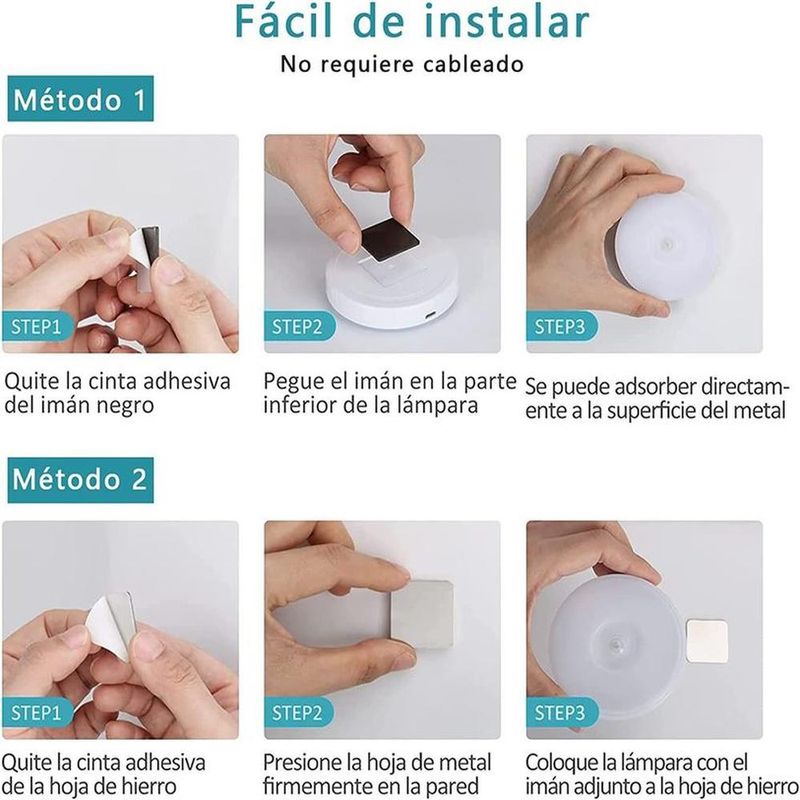 Fácil de instalar
No requiere cableado

Método 1

STEP1
Quite la cinta adhesiva del imán negro

STEP2
Pegue el imán en la parte inferior de la lámpara

STEP3
Se puede adsorber directamente a la superficie del metal

Método 2

STEP1
Quite la cinta adhesiva de la hoja de hierro

STEP2
Presione la hoja de metal firmemente en la pared

STEP3
Coloque la lámpara con el imán adjunto a la hoja de hierro