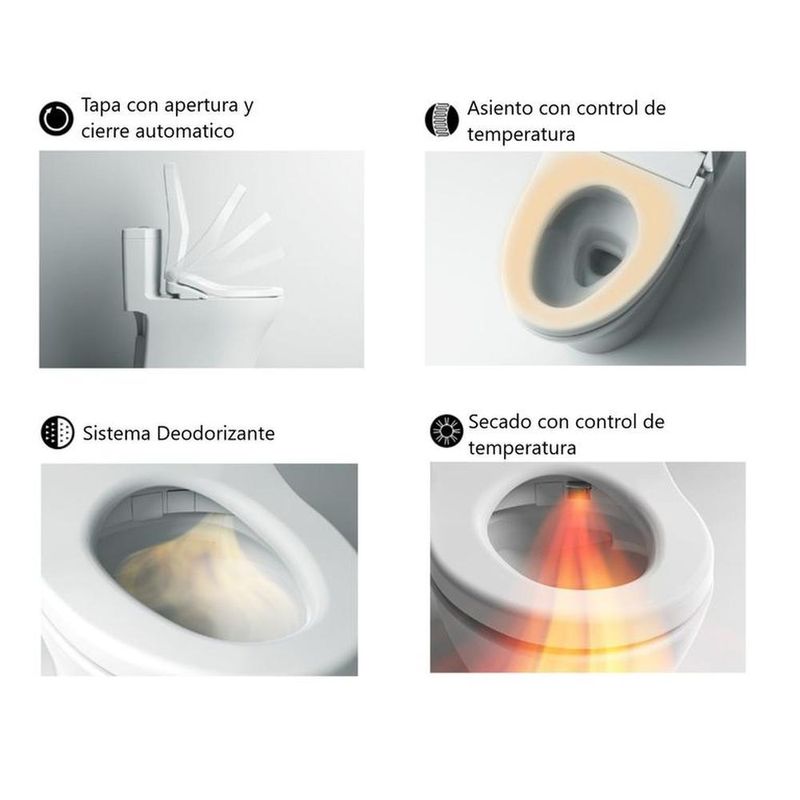 Tapa con apertura y cierre automatico

Asiento con control de temperatura

Sistema Deodorizante

Secado con control de temperatura