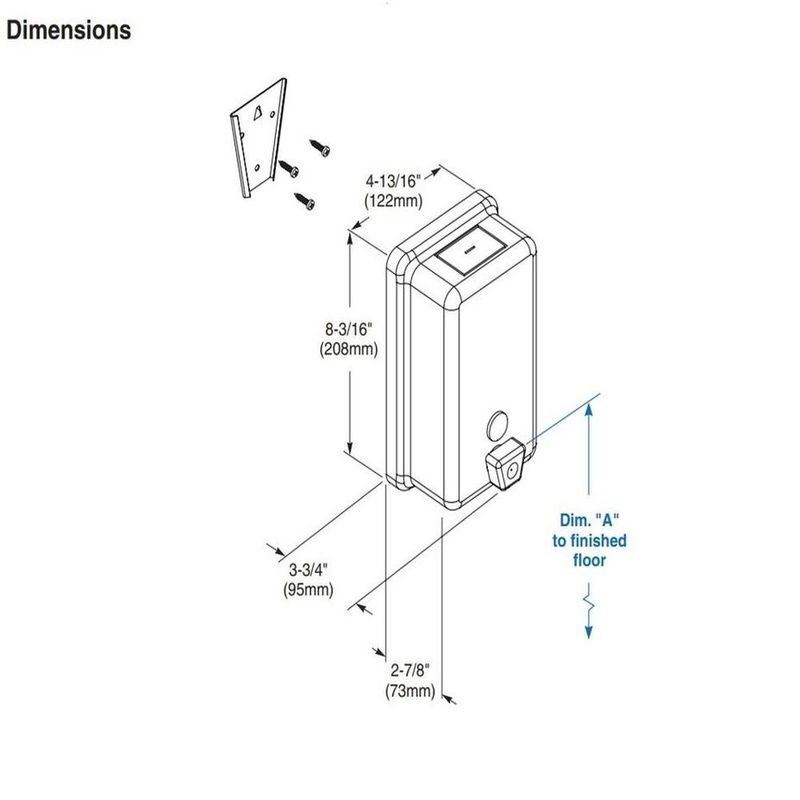 Dimensions

4-13/16"
(122mm)

8-3/16"
(208mm)

Dim. "A"
to finished
floor

3-3/4"
(95mm)

2-7/8"
(73mm)