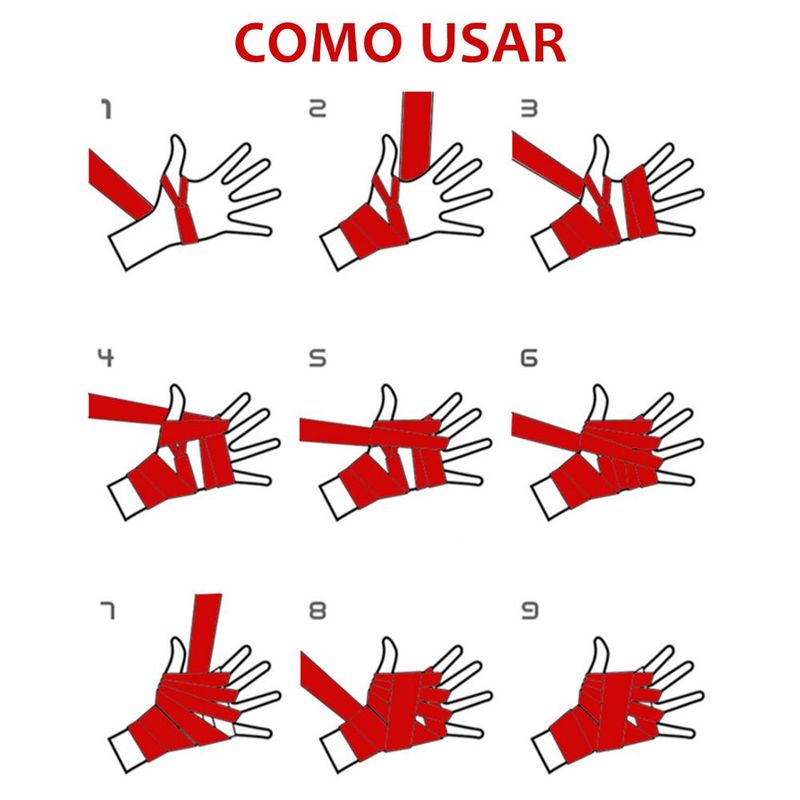 COMO USAR

1

2

3

4

5

6

7

8

9